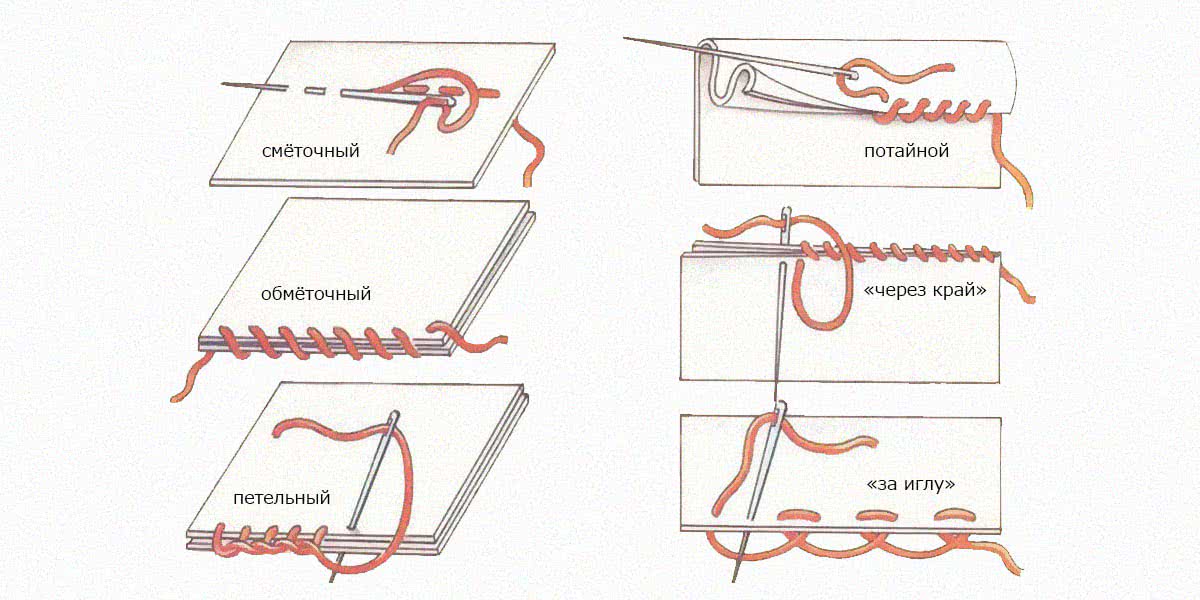 смёточный

обмёточный

петельный

потайной

«через край»

«за иглу»