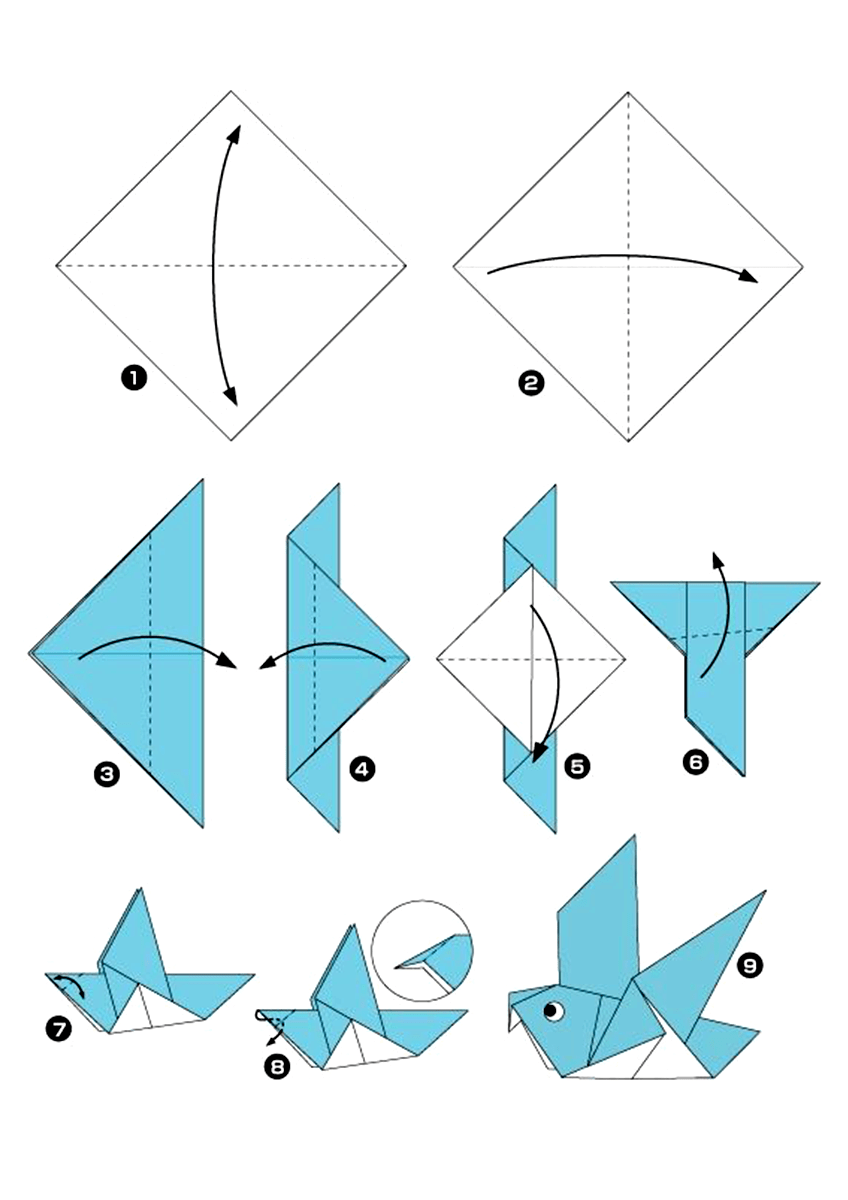 1
2
3
4
5
6
7
8
9