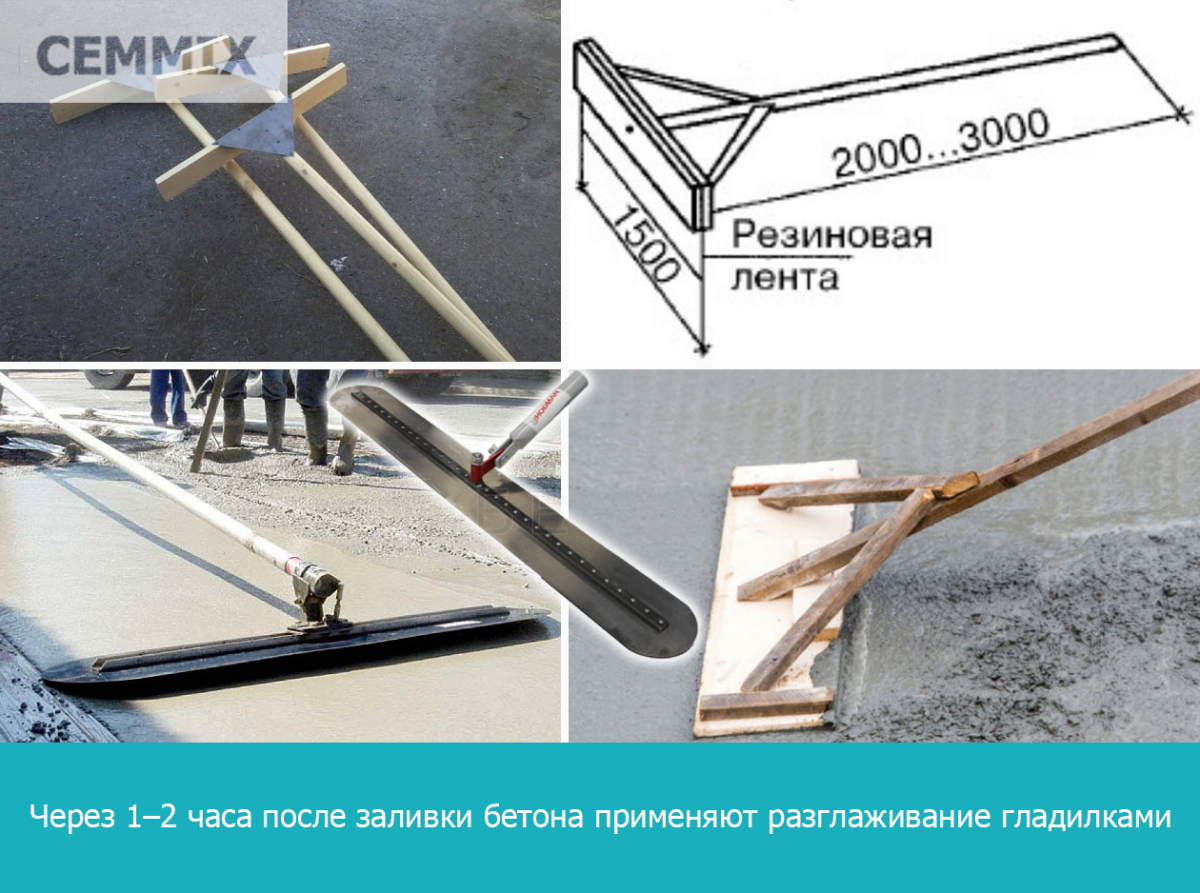 CEMMIX

2000...3000

1500

Резиновая лента

Через 1–2 часа после заливки бетона применяют разглаживание гладилками