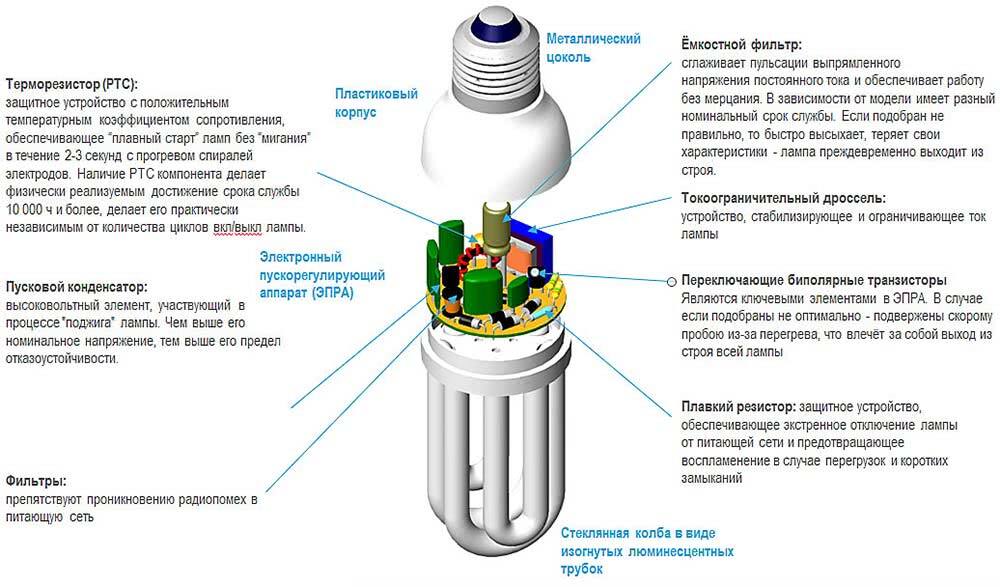 Терморезистор (PTC):
защитное устройство с положительным температурным коэффициентом сопротивления, обеспечивающее "плавный старт" ламп без "мигания" в течение 2-3 секунд с прогревом спиралей электродов. Наличие PTC компонента делает физически реализуемым достижение срока службы 10 000 ч и более, делает его практически независимым от количества циклов вкл/выкл лампы.

Пусковой конденсатор:
высоковольтный элемент, участвующий в процессе "поджига" лампы. Чем выше его номинальное напряжение, тем выше его предел отказоустойчивости.

Фильтры:
препятствуют проникновению радиопомех в питающую сеть

Металлический цоколь

Пластиковый корпус

Электронный пускорегулирующий аппарат (ЭПРА)

Стеклянная колба в виде изогнутых люминесцентных трубок

Ёмкостной фильтр:
сглаживает пульсации выпрямленного напряжения постоянного тока и обеспечивает работу без мерцания. В зависимости от модели имеет разный номинальный срок службы. Если подобран не правильно, то быстро высыхает, теряет свои характеристики - лампа преждевременно выходит из строя.

Токоограничительный дроссель:
устройство, стабилизирующее и ограничивающее ток лампы

Переключающие биполярные транзисторы
Являются ключевыми элементами в ЭПРА. В случае если подобраны не оптимально - подвержены скорому пробою из-за перегрева, что влечёт за собой выход из строя всей лампы

Плавкий резистор: защитное устройство, обеспечивающее экстренное отключение лампы от питающей сети и предотвращающее воспламенение в случае перегрузок и коротких замыканий