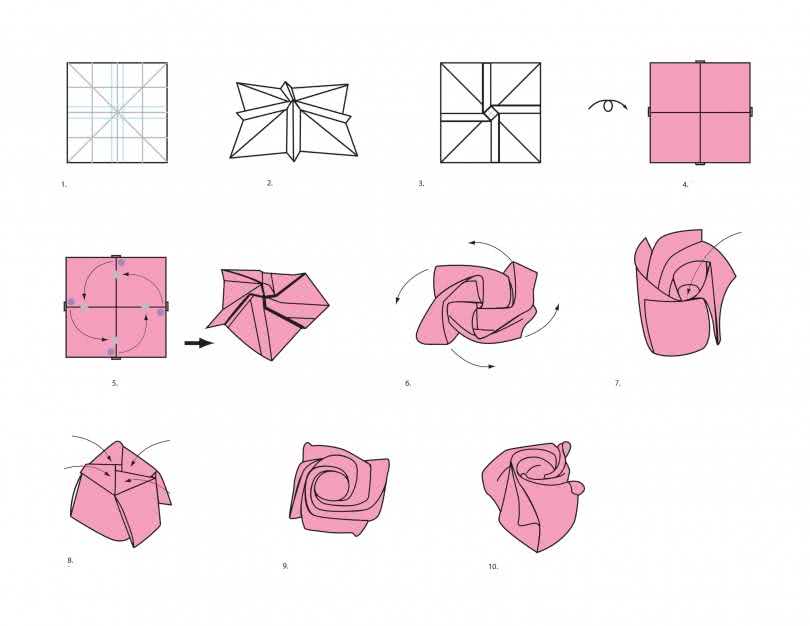 1.

2.

3.

4.

5.

6.

7.

8.

9.

10.