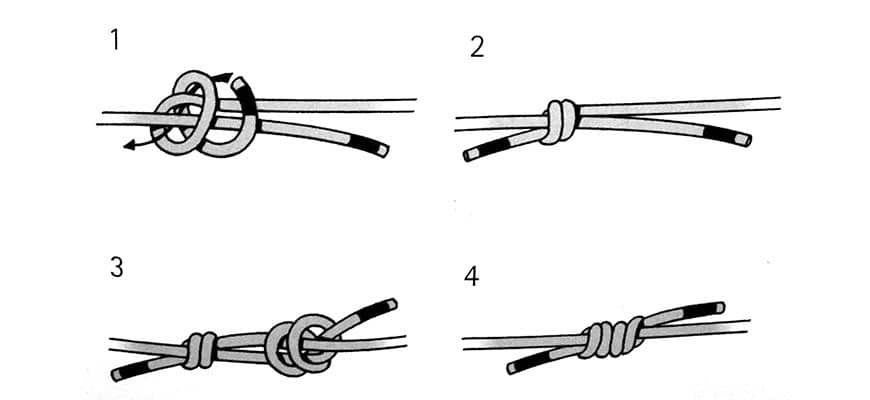 1

2

3

4