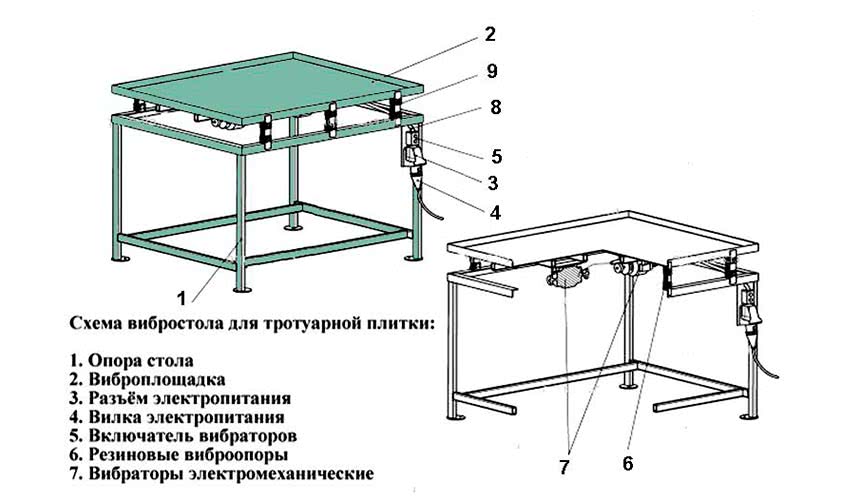 2
9
8
5
3
4
1

Схема вибростола для тротуарной плитки:

1. Опора стола
2. Виброплощадка
3. Разъём электропитания
4. Вилка электропитания
5. Включатель вибраторов
6. Резиновые виброопоры
7. Вибраторы электромеханические

7
6