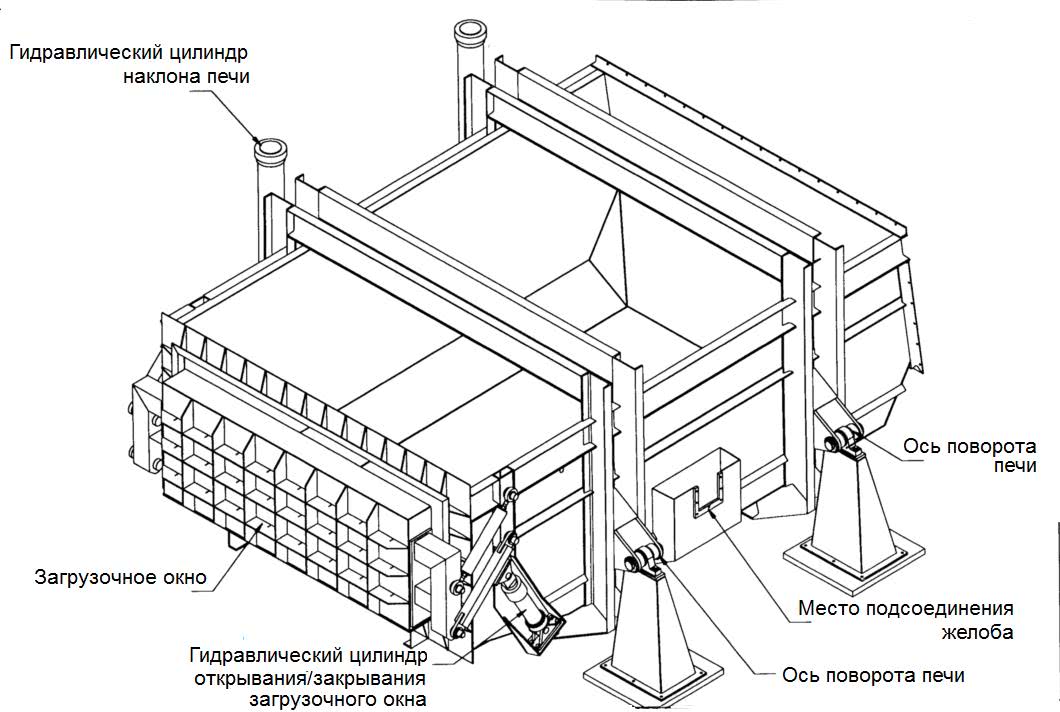 Гидравлический цилиндр наклона печи

Ось поворота печи

Загрузочное окно

Место подсоединения желоба

Гидравлический цилиндр открывания/закрывания загрузочного окна

Ось поворота печи