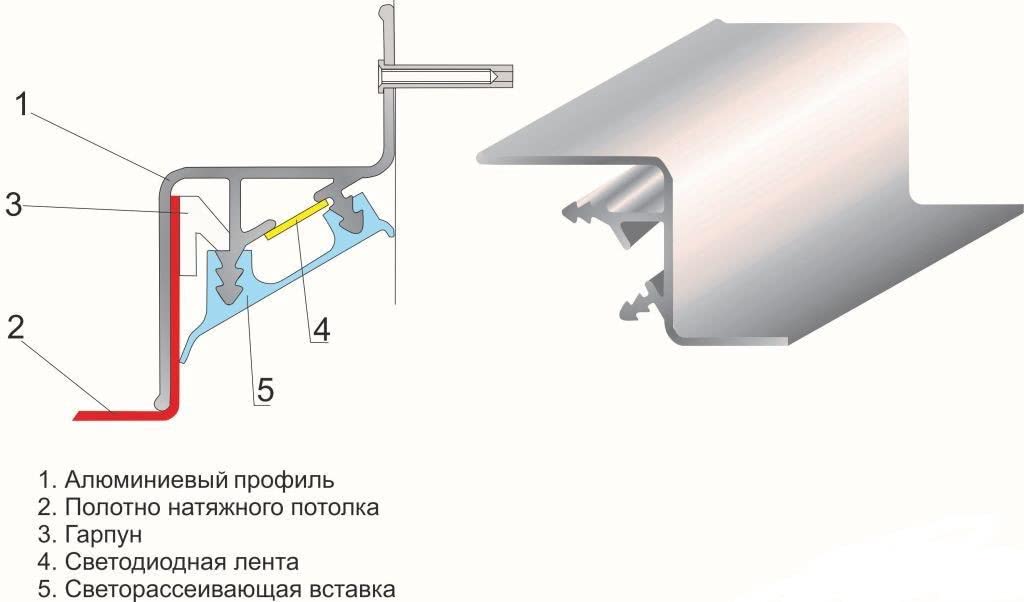 1
3
2
4
5

1. Алюминиевый профиль
2. Полотно натяжного потолка
3. Гарпун
4. Светодиодная лента
5. Светорассеивающая вставка