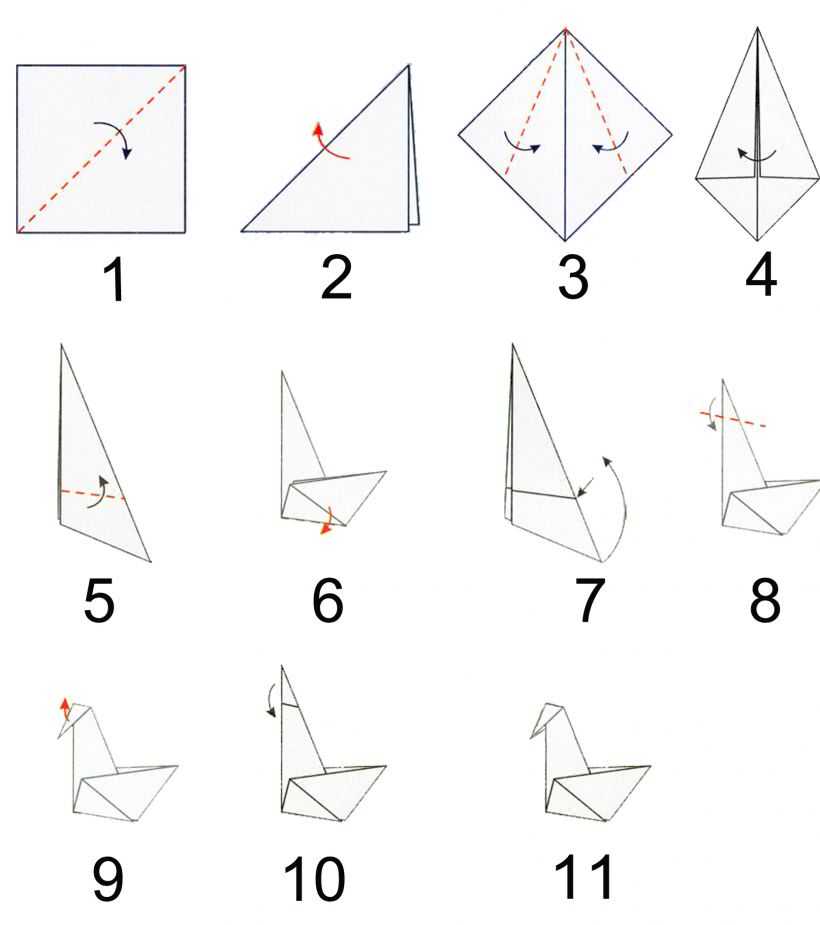 1 2 3 4

5 6 7 8

9 10 11