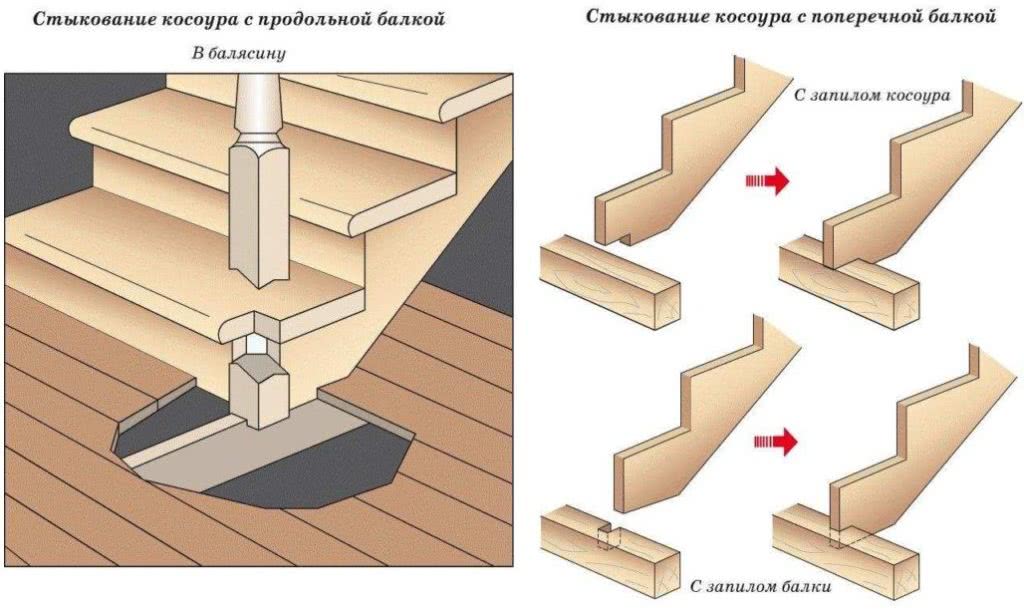 Стыкование косоура с продольной балкой

В балясину

Стыкование косоура с поперечной балкой

С запилом косоура

С запилом балки