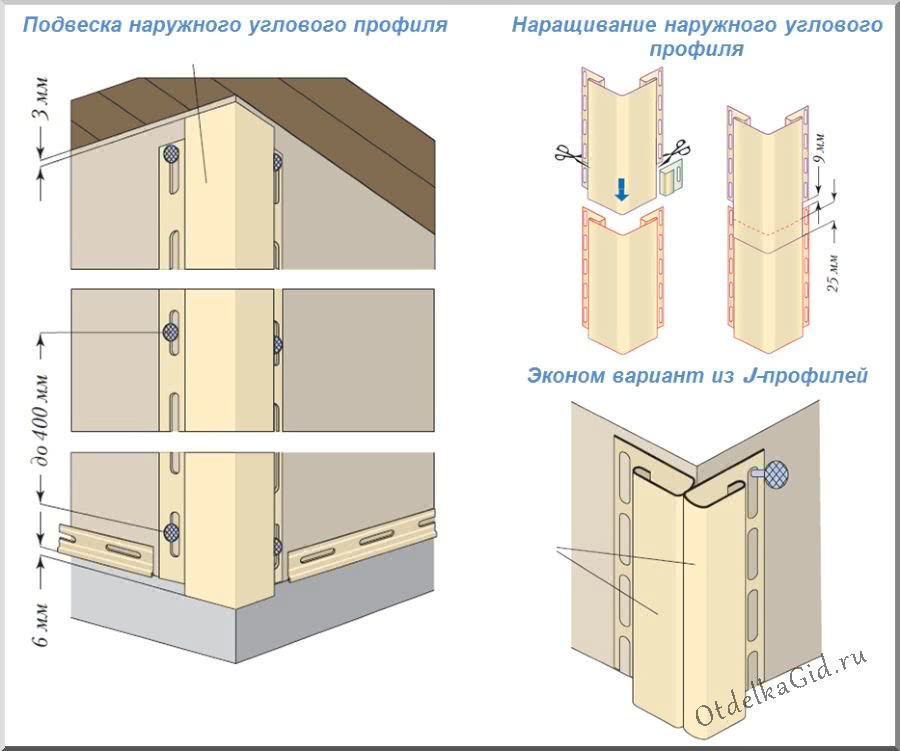 Подвеска наружного углового профиля

3 мм

до 400 мм

6 мм

Наращивание наружного углового профиля

9 мм

25 мм

Эконом вариант из J-профилей

OtdelkaGid.ru