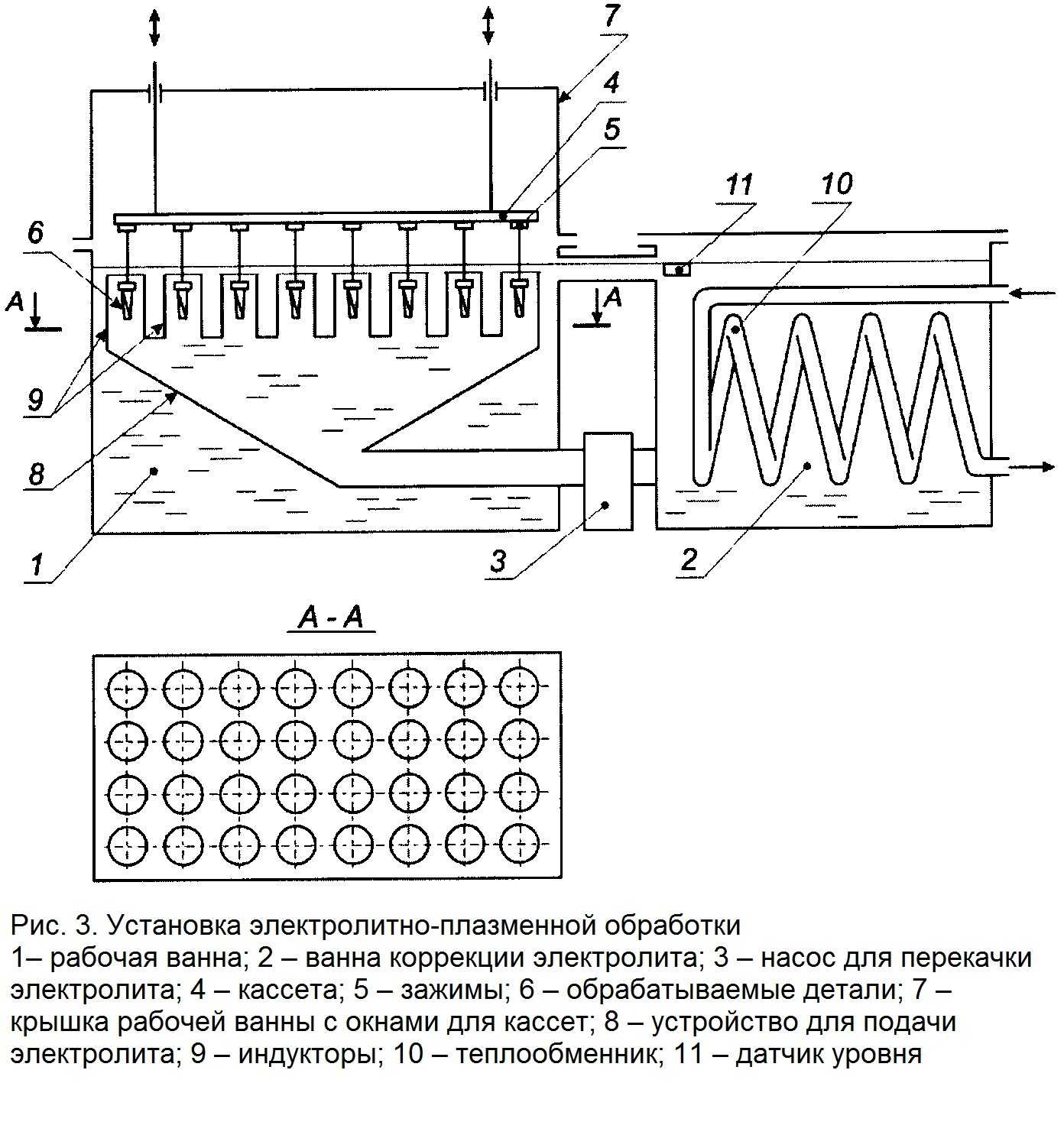 7
4
5
11
10
6
A
A
9
8
1
3
2
A - A

Рис. 3. Установка электролитно-плазменной обработки
1– рабочая ванна; 2 – ванна коррекции электролита; 3 – насос для перекачки электролита; 4 – кассета; 5 – зажимы; 6 – обрабатываемые детали; 7 – крышка рабочей ванны с окнами для кассет; 8 – устройство для подачи электролита; 9 – индукторы; 10 – теплообменник; 11 – датчик уровня