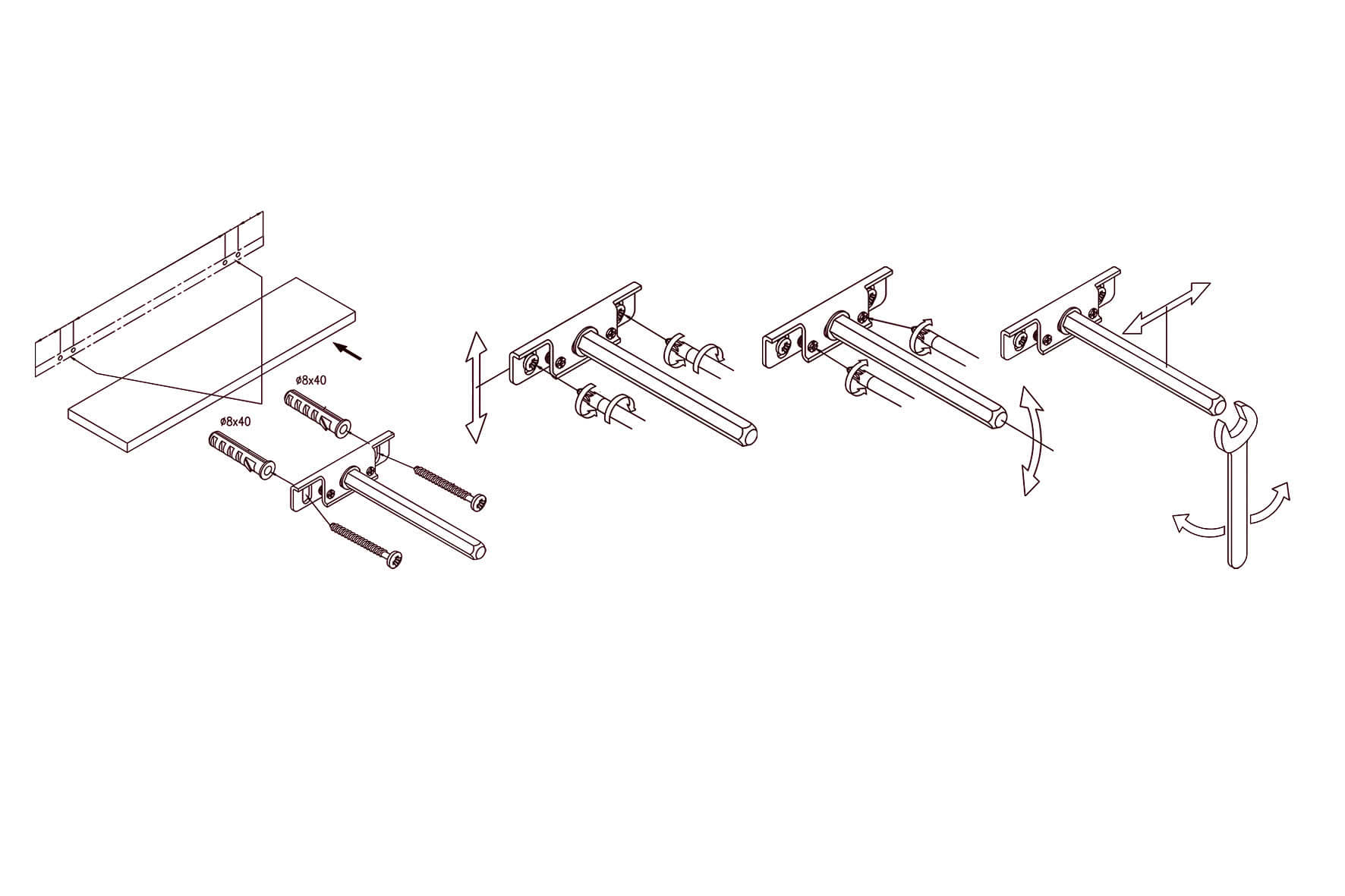 ø8x40

ø8x40